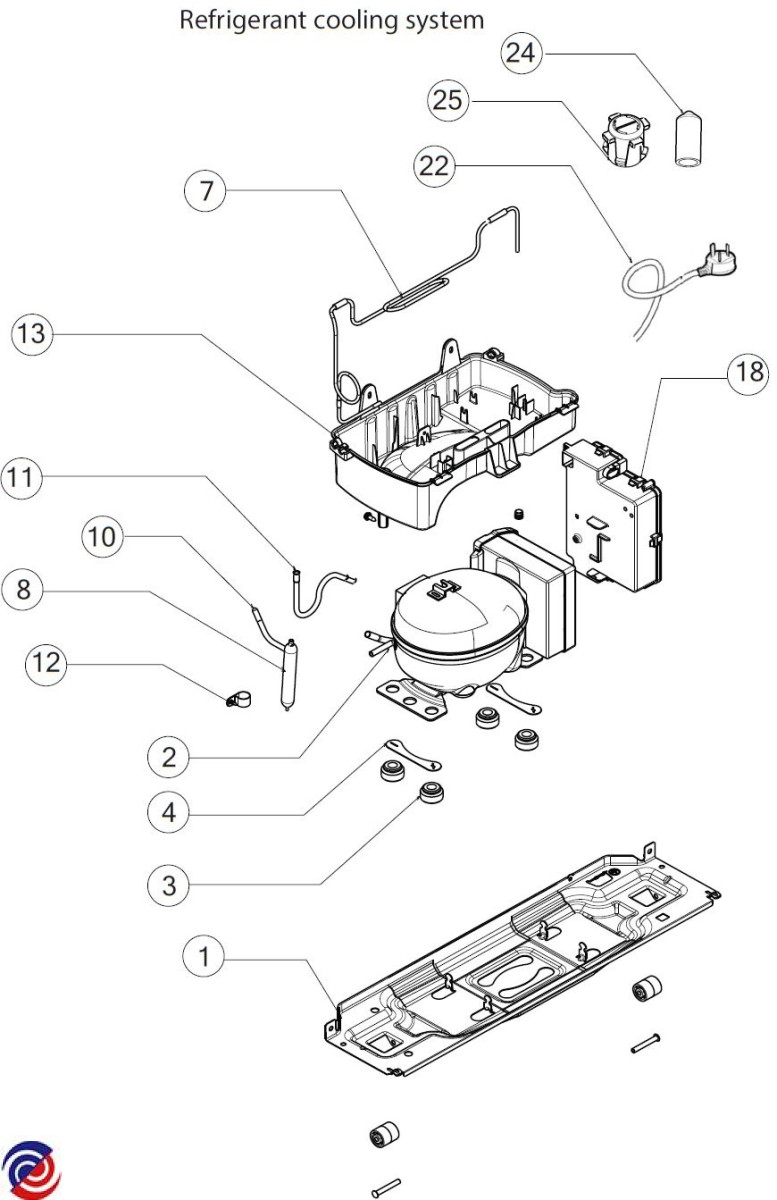 Refrigerant cooling system

24

25

22

7

13

18

11

10

8

12

2

4

3

1